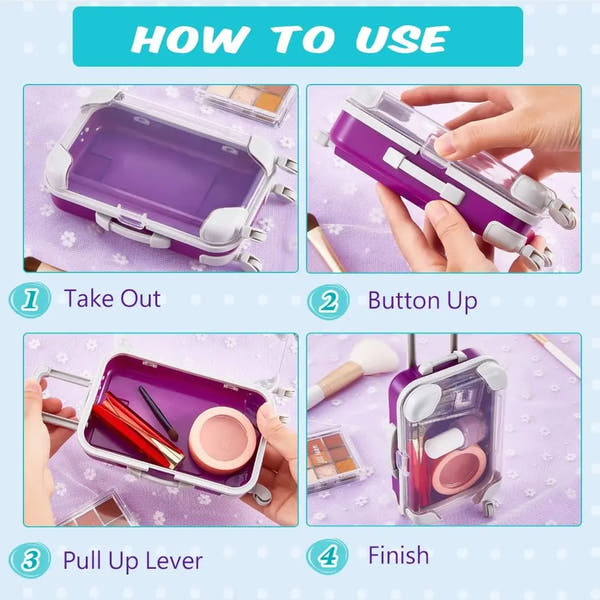 HOW TO USE

1 Take Out

2 Button Up

3 Pull Up Lever

4 Finish